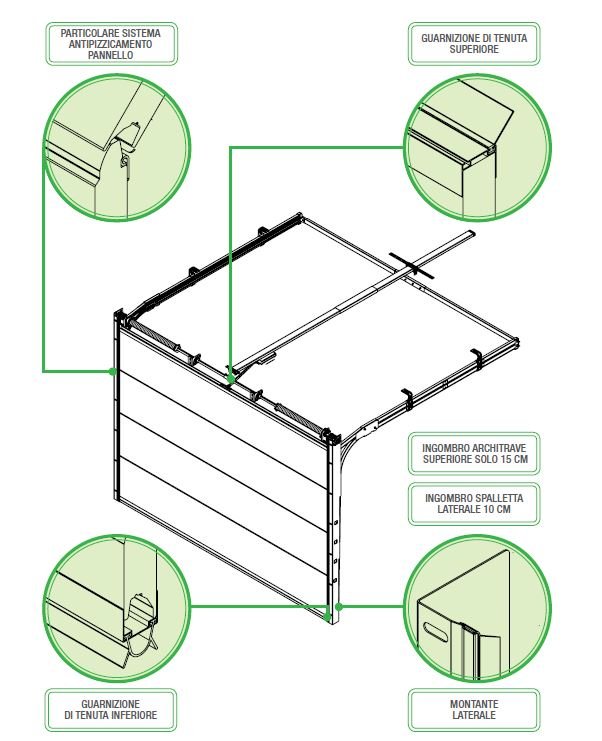 PARTICOLARE SISTEMA ANTIPIZZICAMENTO PANNELLO

GUARNIZIONE DI TENUTA SUPERIORE

INGOMBRO ARCHITRAVE SUPERIORE SOLO 15 CM

INGOMBRO SPALLETTA LATERALE 10 CM

GUARNIZIONE DI TENUTA INFERIORE

MONTANTE LATERALE