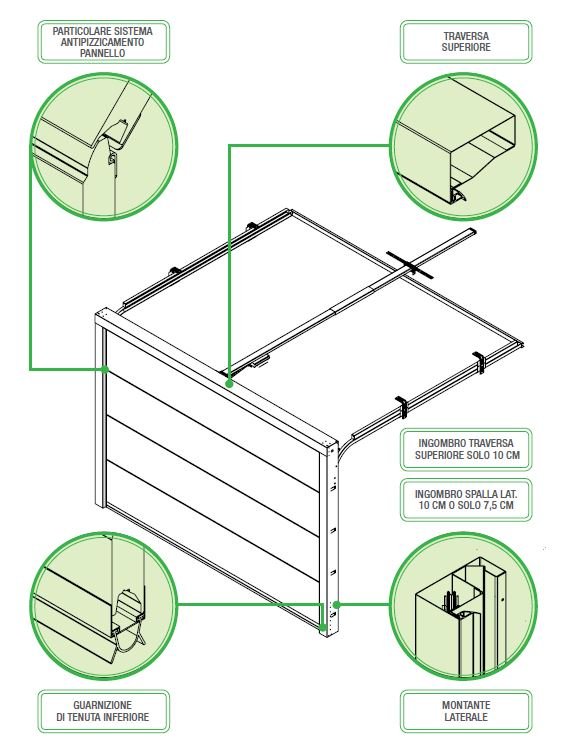 PARTICOLARE SISTEMA ANTIPIZZICAMENTO PANNELLO

TRAVERSA SUPERIORE

INGOMBRO TRAVERSA SUPERIORE SOLO 10 CM

INGOMBRO SPALLA LAT. 10 CM O SOLO 7,5 CM

GUARNIZIONE DI TENUTA INFERIORE

MONTANTE LATERALE